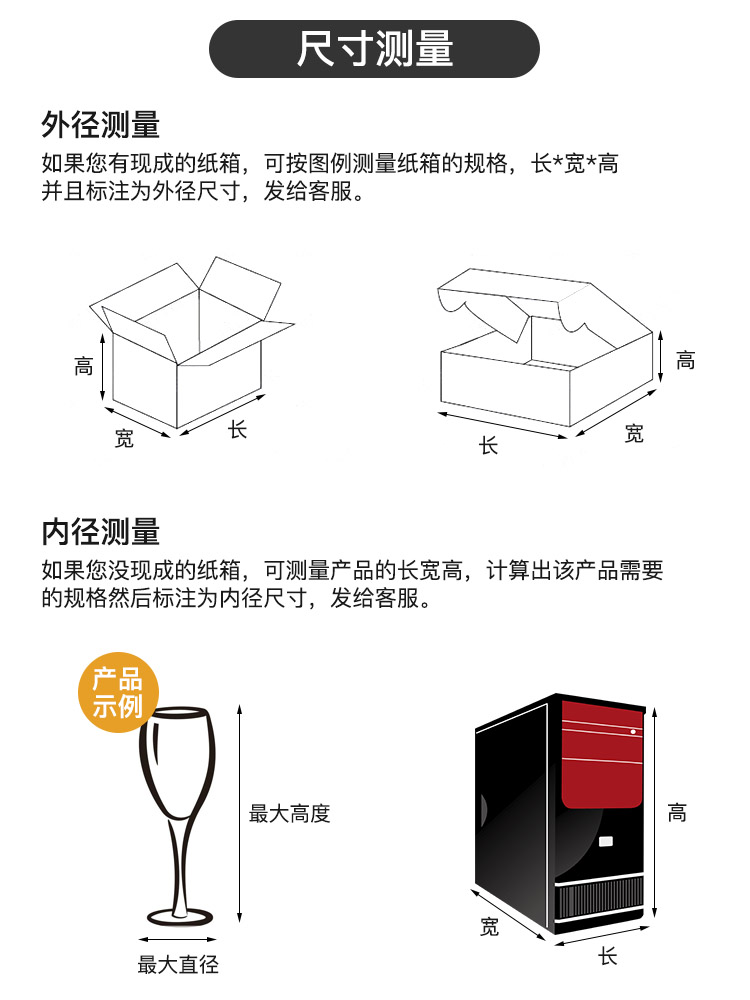 尺寸测量

外径测量
如果您有现成的纸箱，可按图例测量纸箱的规格，长*宽*高并且标注为外径尺寸，发给客服。

高
宽
长

高
长
宽

内径测量
如果您没现成的纸箱，可测量产品的长宽高，计算出该产品需要的规格然后标注为内径尺寸，发给客服。

产品示例
最大高度
最大直径

高
宽
长